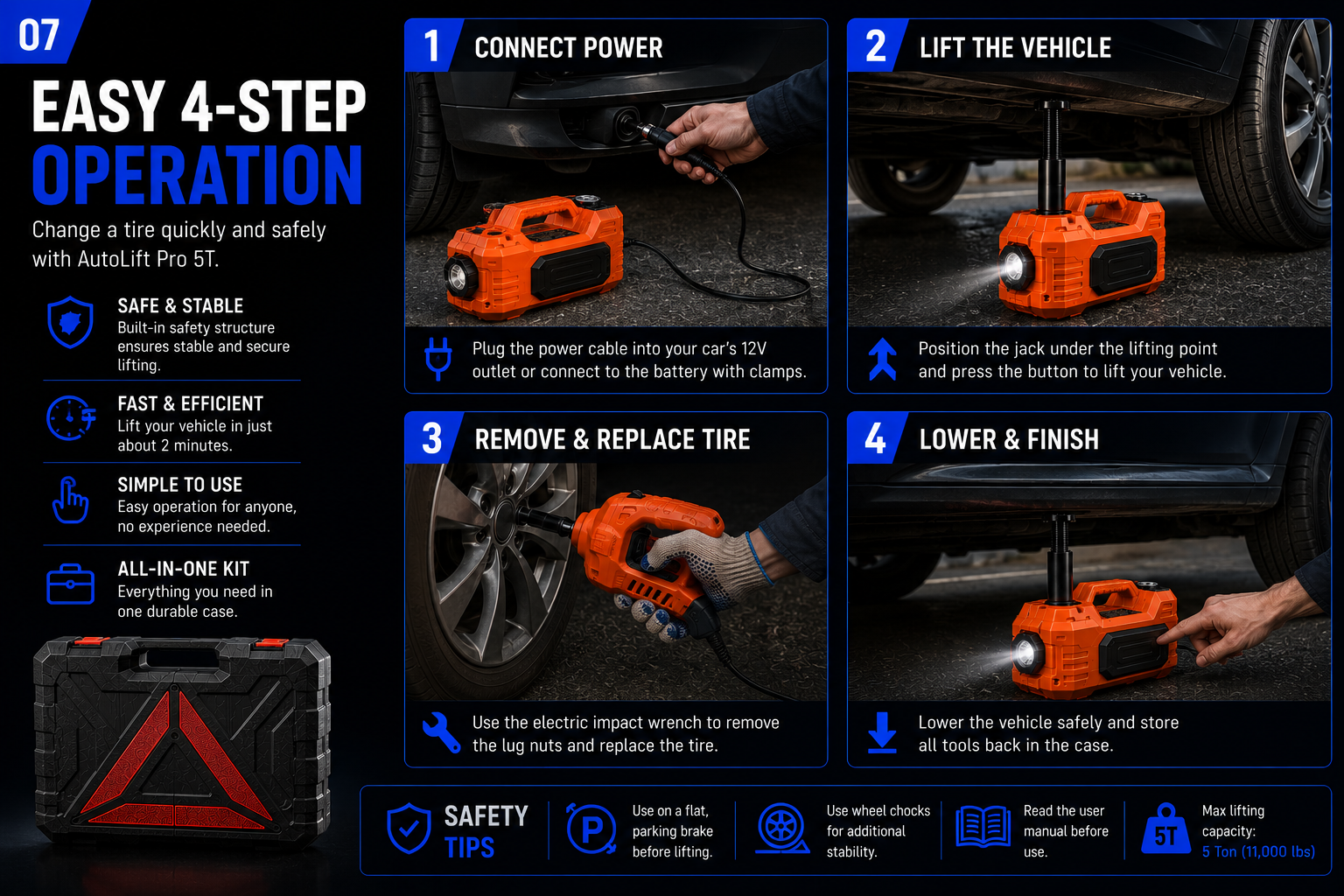 07

EASY 4-STEP OPERATION

Change a tire quickly and safely with AutoLift Pro 5T.

SAFE & STABLE
Built-in safety structure ensures stable and secure lifting.

FAST & EFFICIENT
Lift your vehicle in just about 2 minutes.

SIMPLE TO USE
Easy operation for anyone, no experience needed.

ALL-IN-ONE KIT
Everything you need in one durable case.

1 CONNECT POWER
Plug the power cable into your car's 12V outlet or connect to the battery with clamps.

2 LIFT THE VEHICLE
Position the jack under the lifting point and press the button to lift your vehicle.

3 REMOVE & REPLACE TIRE
Use the electric impact wrench to remove the lug nuts and replace the tire.

4 LOWER & FINISH
Lower the vehicle safely and store all tools back in the case.

SAFETY TIPS

P
Use on a flat, parking brake before lifting.

Use wheel chocks for additional stability.

Read the user manual before use.

5T
Max lifting capacity: 5 Ton (11,000 lbs)