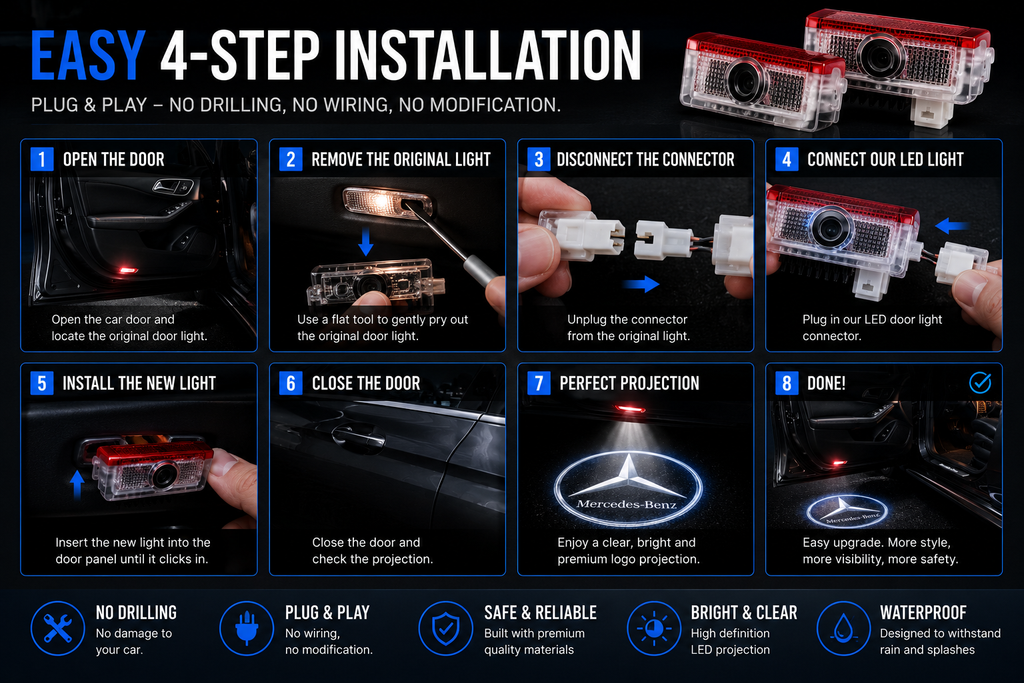 EASY 4-STEP INSTALLATION

PLUG & PLAY – NO DRILLING, NO WIRING, NO MODIFICATION.

1 OPEN THE DOOR

Open the car door and locate the original door light.

2 REMOVE THE ORIGINAL LIGHT

Use a flat tool to gently pry out the original door light.

3 DISCONNECT THE CONNECTOR

Unplug the connector from the original light.

4 CONNECT OUR LED LIGHT

Plug in our LED door light connector.

5 INSTALL THE NEW LIGHT

Insert the new light into the door panel until it clicks in.

6 CLOSE THE DOOR

Close the door and check the projection.

7 PERFECT PROJECTION

Mercedes-Benz

Enjoy a clear, bright and premium logo projection.

8 DONE!

Mercedes-Benz

Easy upgrade. More style, more visibility, more safety.

NO DRILLING
No damage to your car.

PLUG & PLAY
No wiring, no modification.

SAFE & RELIABLE
Built with premium quality materials

BRIGHT & CLEAR
High definition LED projection

WATERPROOF
Designed to withstand rain and splashes