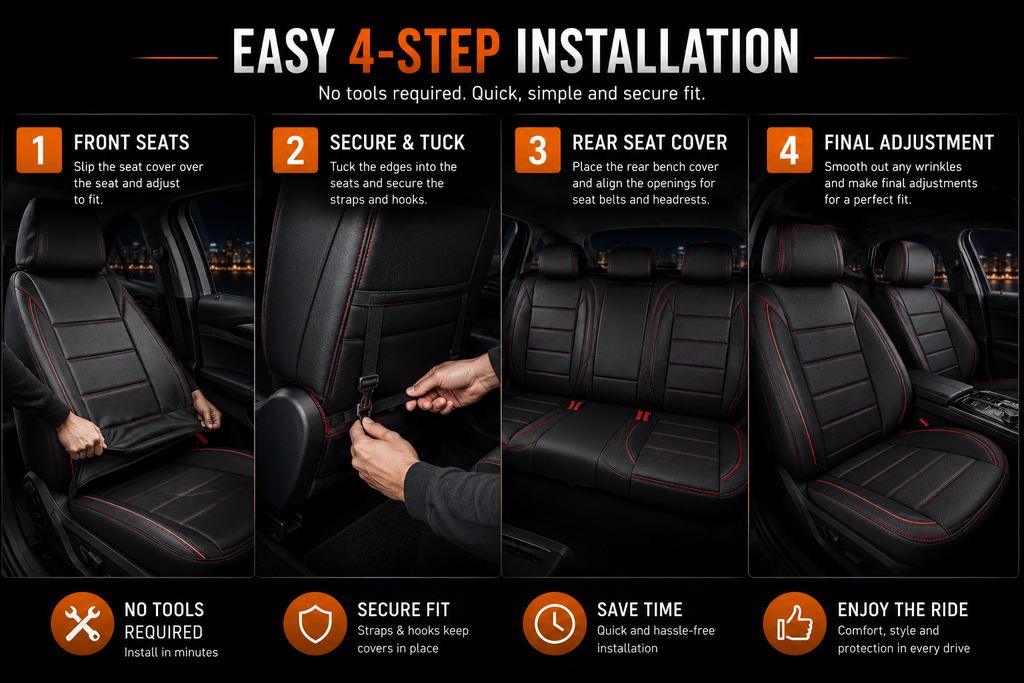 EASY 4-STEP INSTALLATION

No tools required. Quick, simple and secure fit.

1 FRONT SEATS
Slip the seat cover over the seat and adjust to fit.

2 SECURE & TUCK
Tuck the edges into the seats and secure the straps and hooks.

3 REAR SEAT COVER
Place the rear bench cover and align the openings for seat belts and headrests.

4 FINAL ADJUSTMENT
Smooth out any wrinkles and make final adjustments for a perfect fit.

NO TOOLS REQUIRED
Install in minutes

SECURE FIT
Straps & hooks keep covers in place

SAVE TIME
Quick and hassle-free installation

ENJOY THE RIDE
Comfort, style and protection in every drive